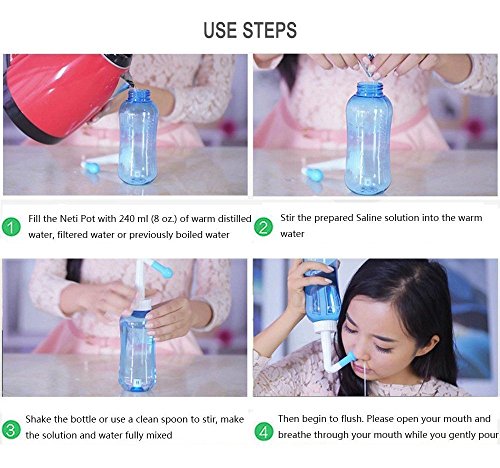 USE STEPS

1 Fill the Neti Pot with 240 ml (8 oz.) of warm distilled water, filtered water or previously boiled water

2 Stir the prepared Saline solution into the warm water

3 Shake the bottle or use a clean spoon to stir, make the solution and water fully mixed

4 Then begin to flush. Please open your mouth and breathe through your mouth while you gently pour