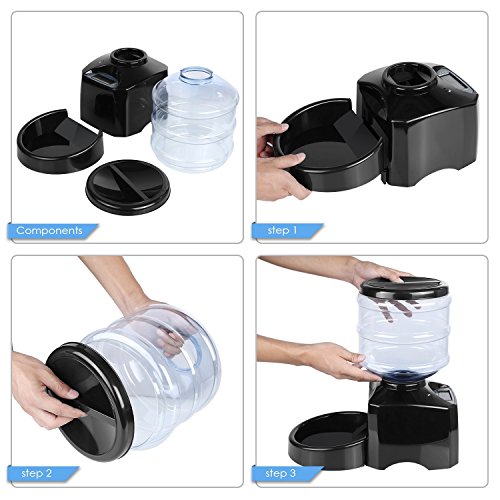 Components

step 1

step 2

step 3