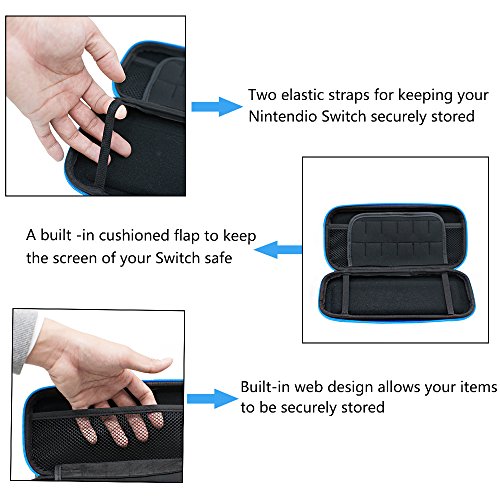 Two elastic straps for keeping your Nintendio Switch securely stored

A built -in cushioned flap to keep the screen of your Switch safe

Built-in web design allows your items to be securely stored