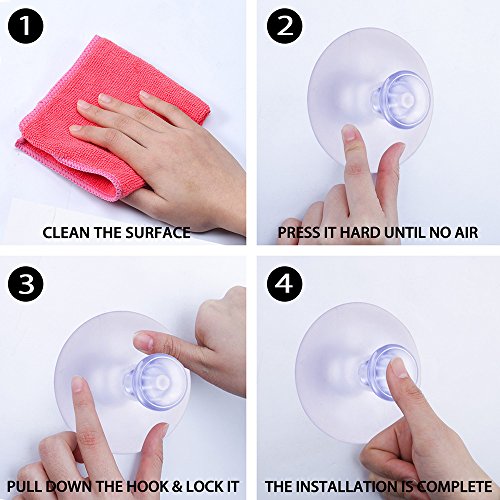 1

CLEAN THE SURFACE

2

PRESS IT HARD UNTIL NO AIR

3

PULL DOWN THE HOOK & LOCK IT

4

THE INSTALLATION IS COMPLETE