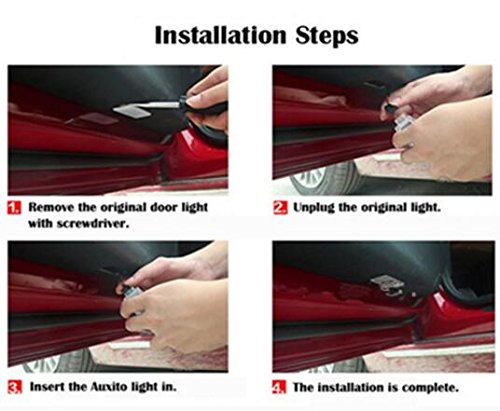 Installation Steps

1. Remove the original door light with screwdriver.

2. Unplug the original light.

3. Insert the Auxito light in.

4. The installation is complete.