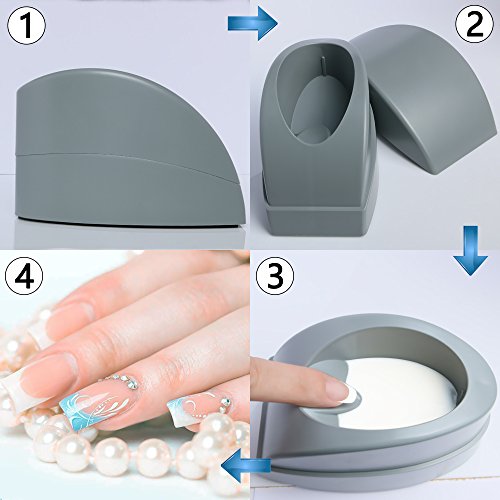 1
2
4
3