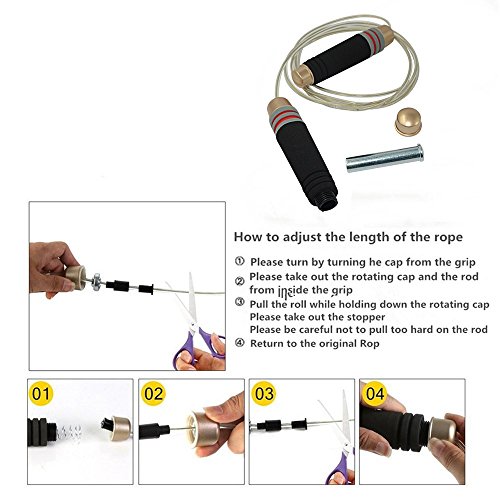 How to adjust the length of the rope

① Please turn by turning he cap from the grip
② Please take out the rotating cap and the rod from inside the grip
③ Pull the roll while holding down the rotating cap
Please take out the stopper
Please be careful not to pull too hard on the rod
④ Return to the original Rop

01

02

03

04