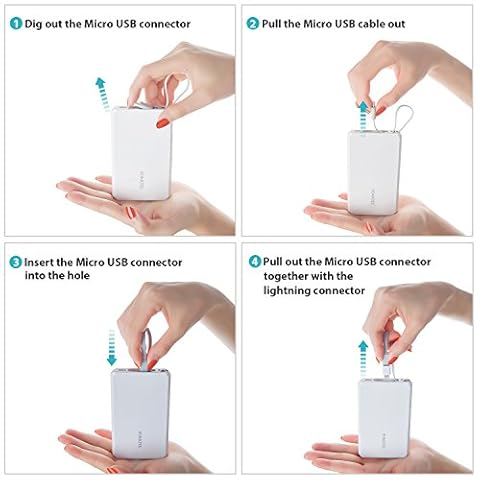 1 Dig out the Micro USB connector

2 Pull the Micro USB cable out

3 Insert the Micro USB connector into the hole

4 Pull out the Micro USB connector together with the lightning connector