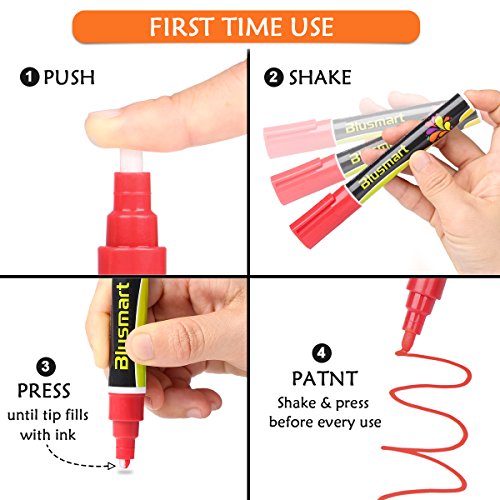 FIRST TIME USE

1 PUSH

2 SHAKE

Blusmart

Blusmart

Blusmart

Blusmart

3 PRESS until tip fills with ink

4 PATNT Shake & press before every use