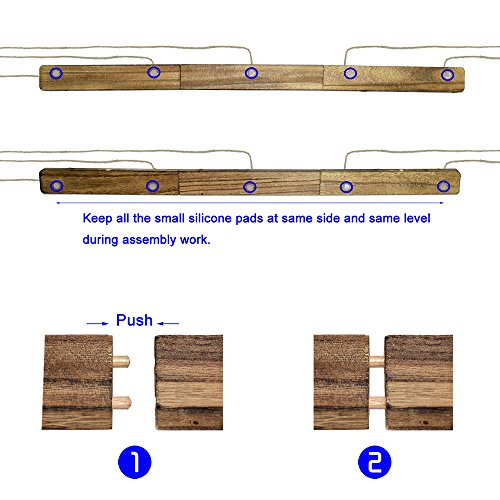 Keep all the small silicone pads at same side and same level during assembly work.

Push

1

2