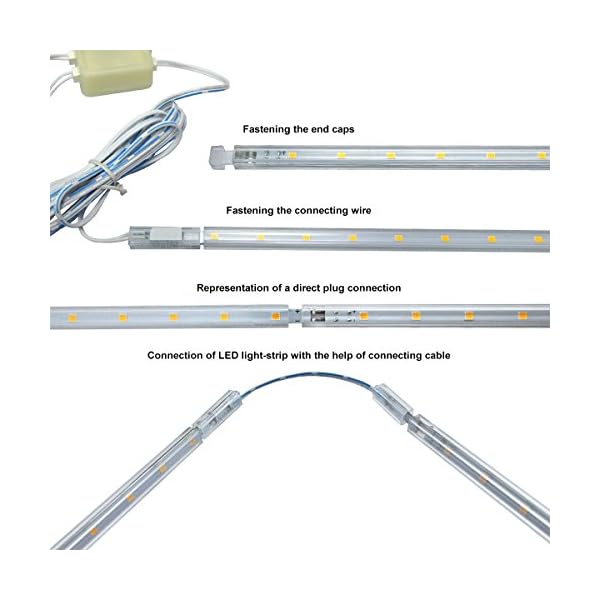 Fastening the end caps

Fastening the connecting wire

Representation of a direct plug connection

Connection of LED light-strip with the help of connecting cable