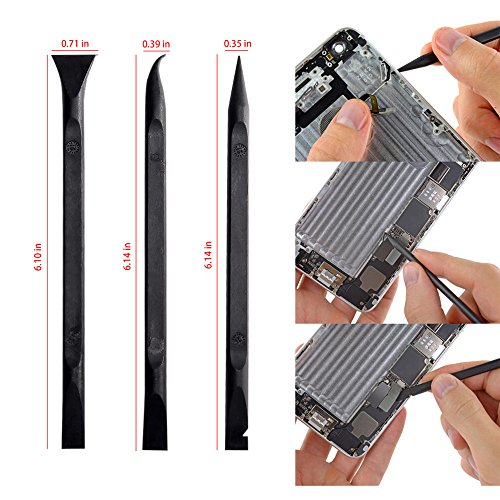 0.71 in
0.39 in
0.35 in
6.10 in
6.14 in
6.14 in