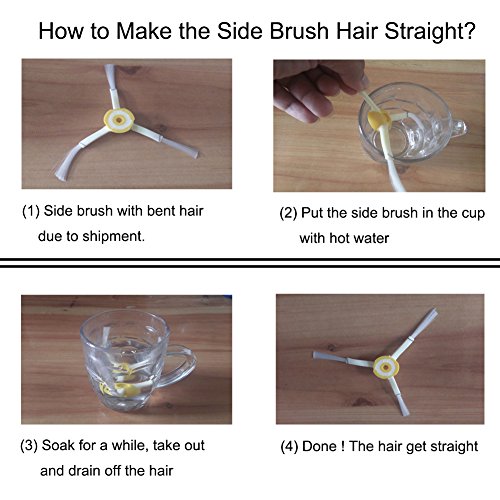 How to Make the Side Brush Hair Straight?

(1) Side brush with bent hair due to shipment.

(2) Put the side brush in the cup with hot water

(3) Soak for a while, take out and drain off the hair

(4) Done ! The hair get straight