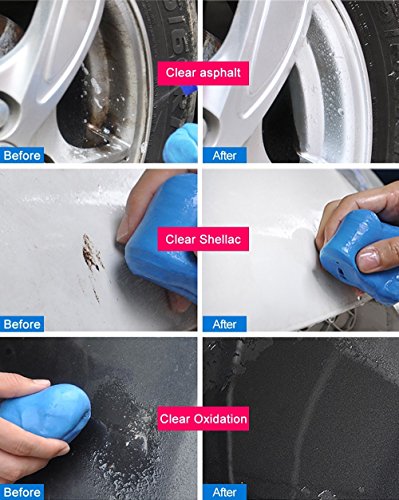 Clear asphalt

Before

After

Clear Shellac

Before

After

Clear Oxidation

Before

After