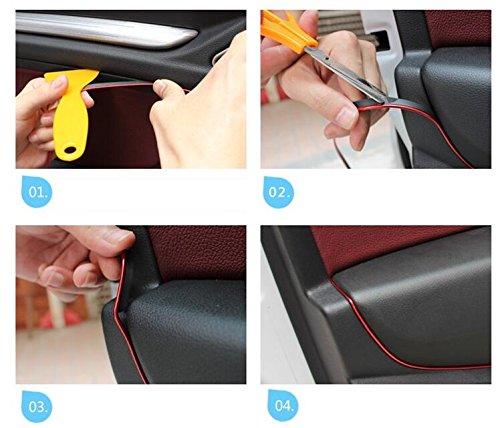 01.

02.

03.

04.