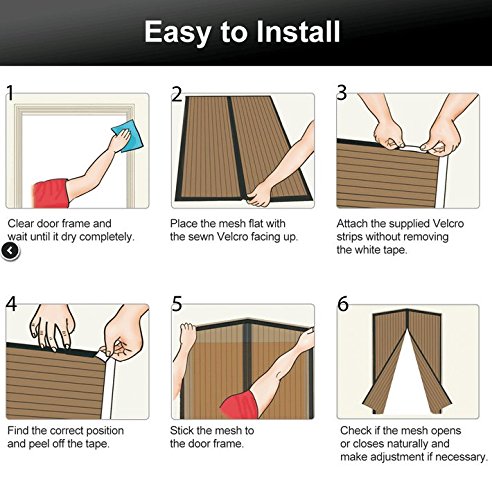 Easy to Install

1

Clear door frame and wait until it dry completely.

2

Place the mesh flat with the sewn Velcro facing up.

3

Attach the supplied Velcro strips without removing the white tape.

4

Find the correct position and peel off the tape.

5

Stick the mesh to the door frame.

6

Check if the mesh opens or closes naturally and make adjustment if necessary.