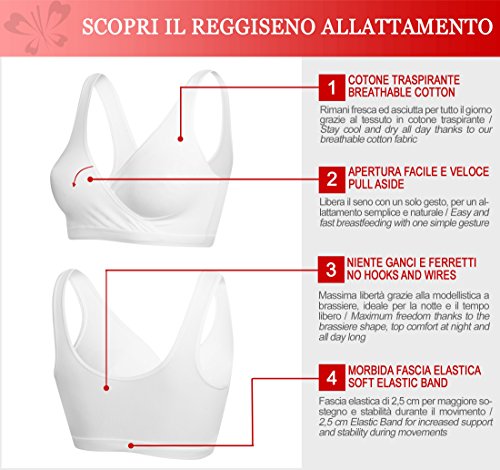 SCOPRI IL REGGISENO ALLATTAMENTO

1 COTONE TRASPIRANTE
BREATHABLE COTTON

Rimani fresca ed asciutta per tutto il giorno grazie al tessuto in cotone traspirante / Stay cool and dry all day thanks to our breathable cotton fabric

2 APERTURA FACILE E VELOCE
PULL ASIDE

Libera il seno con un solo gesto, per un allattamento semplice e naturale / Easy and fast breastfeeding with one simple gesture

3 NIENTE GANCI E FERRETTI
NO HOOKS AND WIRES

Massima libertà grazie alla modellistica a brassiere, ideale per la notte e il tempo libero / Maximum freedom thanks to the brassiere shape, top comfort at night and all day long

4 MORBIDA FASCIA ELASTICA
SOFT ELASTIC BAND

Fascia elastica di 2,5 cm per maggiore sostegno e stabilità durante il movimento / 2,5 cm Elastic Band for increased support and stability during movements