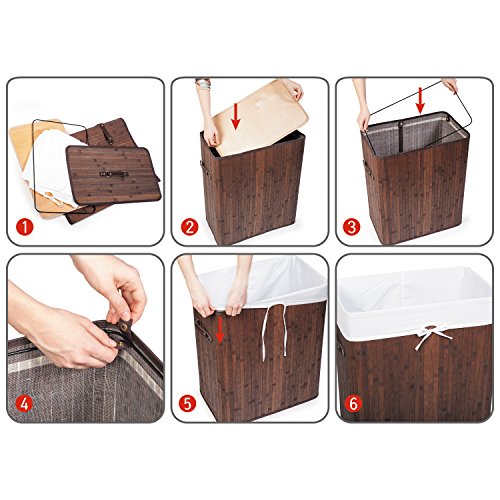 1

2

3

4

5

6