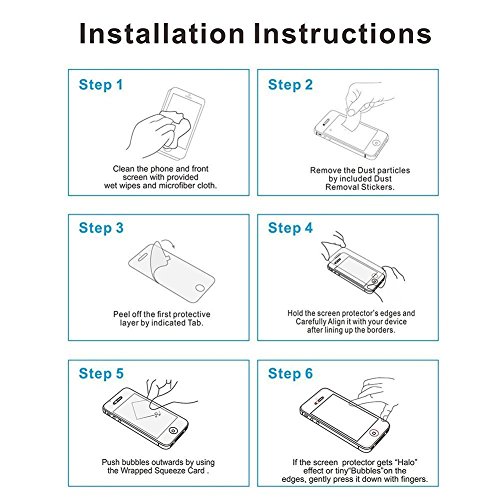 Installation Instructions

Step 1

Clean the phone and front screen with provided wet wipes and microfiber cloth.

Step 2

Remove the Dust particles by included Dust Removal Stickers.

Step 3

Peel off the first protective layer by indicated Tab.

Step 4

Hold the screen protector's edges and Carefully Align it with your device after lining up the borders.

Step 5

Push bubbles outwards by using the Wrapped Squeeze Card .

Step 6

If the screen protector gets "Halo" effect or tiny"Bubbles"on the edges, gently press it down with fingers.