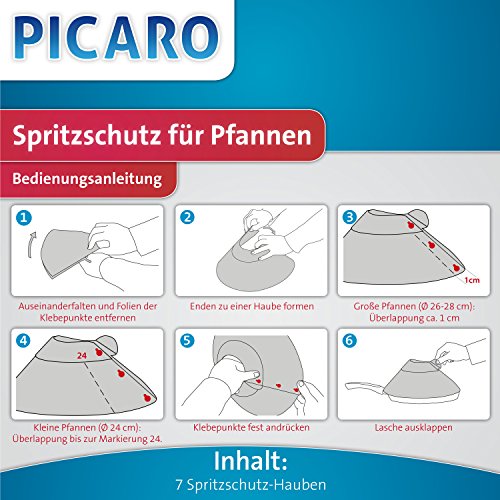 PICARO

Spritzschutz für Pfannen

Bedienungsanleitung

1

Auseinanderfalten und Folien der Klebepunkte entfernen

2

Enden zu einer Haube formen

3

1cm

Große Pfannen (Ø 26-28 cm): Überlappung ca. 1 cm

4

24

Kleine Pfannen (Ø 24 cm): Überlappung bis zur Markierung 24.

5

Klebepunkte fest andrücken

6

Lasche ausklappen

Inhalt:
7 Spritzschutz-Hauben