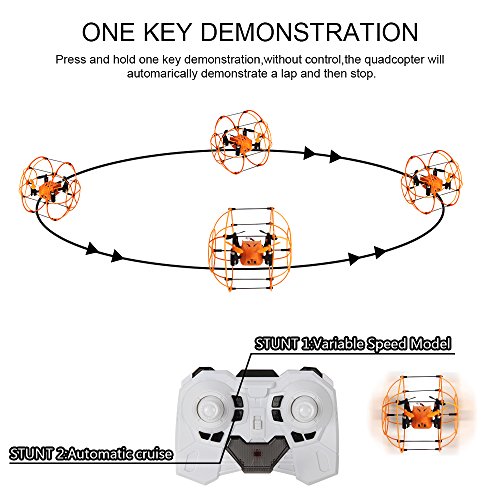 ONE KEY DEMONSTRATION

Press and hold one key demonstration,without control,the quadcopter will automarically demonstrate a lap and then stop.

STUNT 1:Variable Speed Model

STUNT 2:Automatic cruise