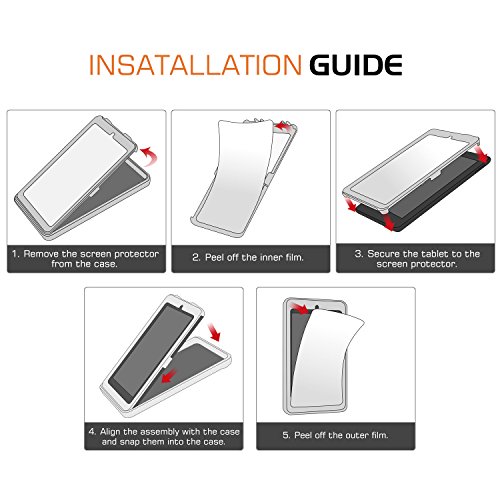 INSATALLATION GUIDE

1. Remove the screen protector from the case.

2. Peel off the inner film.

3. Secure the tablet to the screen protector.

4. Align the assembly with the case and snap them into the case.

5. Peel off the outer film.