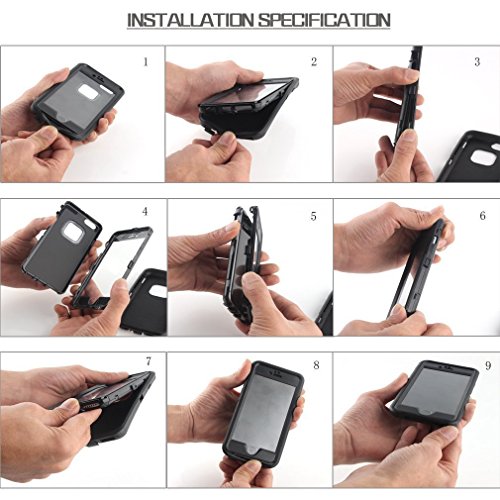 INSTALLATION SPECIFICATION

1

2

3

4

5

6

7

8

9