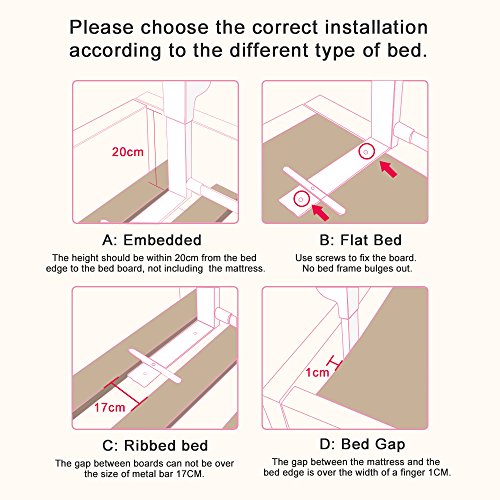 Please choose the correct installation according to the different type of bed.

20cm

A: Embedded

The height should be within 20cm from the bed edge to the bed board, not including the mattress.

B: Flat Bed

Use screws to fix the board. No bed frame bulges out.

17cm

C: Ribbed bed

The gap between boards can not be over the size of metal bar 17CM.

1cm

D: Bed Gap

The gap between the mattress and the bed edge is over the width of a finger 1CM.