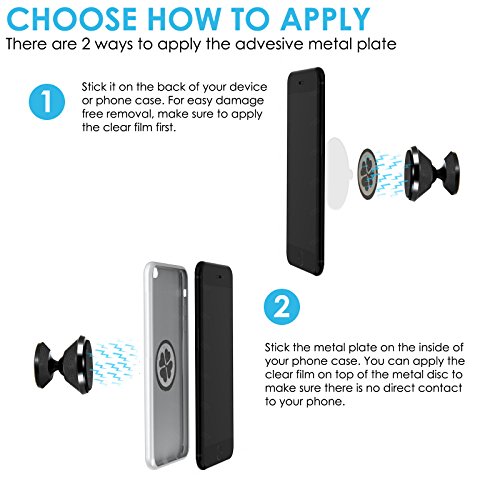 CHOOSE HOW TO APPLY
There are 2 ways to apply the advesive metal plate

1

Stick it on the back of your device or phone case. For easy damage free removal, make sure to apply the clear film first.

2

Stick the metal plate on the inside of your phone case. You can apply the clear film on top of the metal disc to make sure there is no direct contact to your phone.