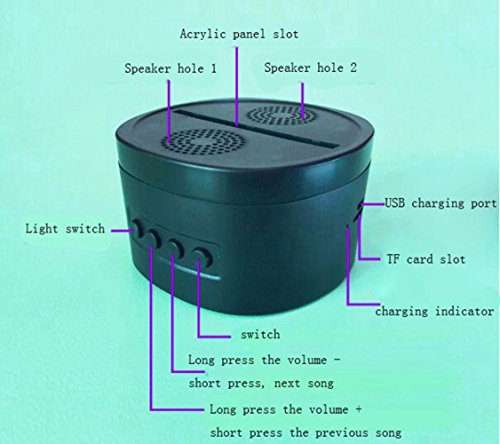 Acrylic panel slot

Speaker hole 1

Speaker hole 2

USB charging port

Light switch

TF card slot

charging indicator

switch

Long press the volume -
short press, next song

Long press the volume +
short press the previous song