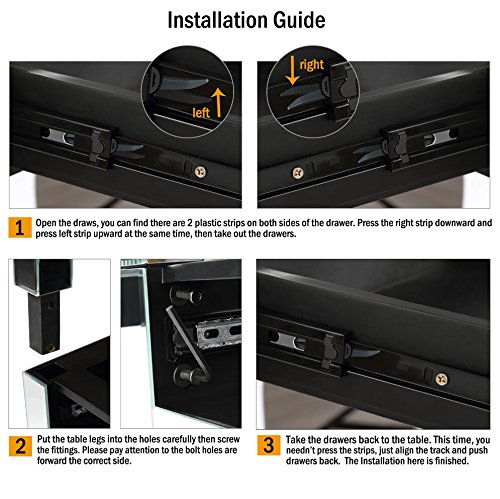 Installation Guide

left

right

1 Open the draws, you can find there are 2 plastic strips on both sides of the drawer. Press the right strip downward and press left strip upward at the same time, then take out the drawers.

2 Put the table legs into the holes carefully then screw the fittings. Please pay attention to the bolt holes are forward the correct side.

3 Take the drawers back to the table. This time, you needn't press the strips, just align the track and push drawers back. The Installation here is finished.