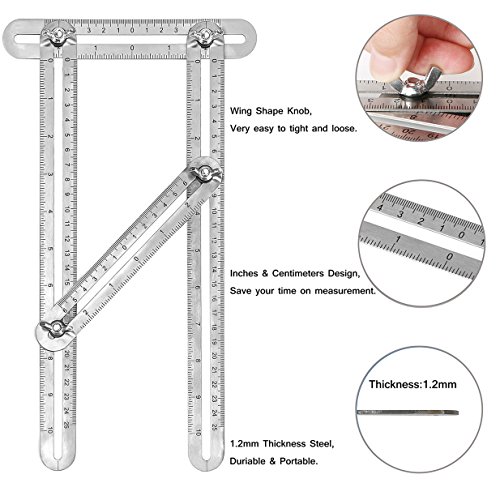 Wing Shape Knob,
Very easy to tight and loose.

Inches & Centimeters Design,
Save your time on measurement.

Thickness:1.2mm

1.2mm Thickness Steel,
Duriable & Portable.