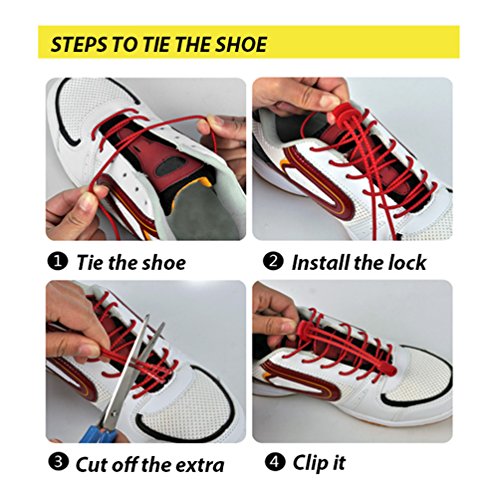 STEPS TO TIE THE SHOE

❶ Tie the shoe

❷ Install the lock

❸ Cut off the extra

❹ Clip it