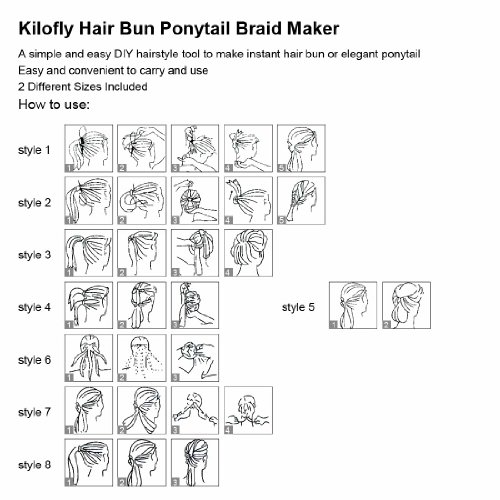 Kilofly Hair Bun Ponytail Braid Maker

A simple and easy DIY hairstyle tool to make instant hair bun or elegant ponytail
Easy and convenient to carry and use
2 Different Sizes Included

How to use:

style 1
1 2 3 4 5

style 2
1 2 3 4 5

style 3
1 2 3 4

style 4
1 2 3

style 5
1 2

style 6
1 2 3

style 7
1 2 3 4

style 8
1 2 3