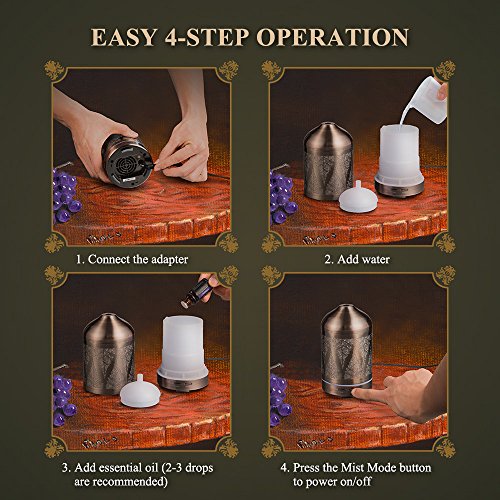 EASY 4-STEP OPERATION

1. Connect the adapter

2. Add water

3. Add essential oil (2-3 drops are recommended)

4. Press the Mist Mode button to power on/off