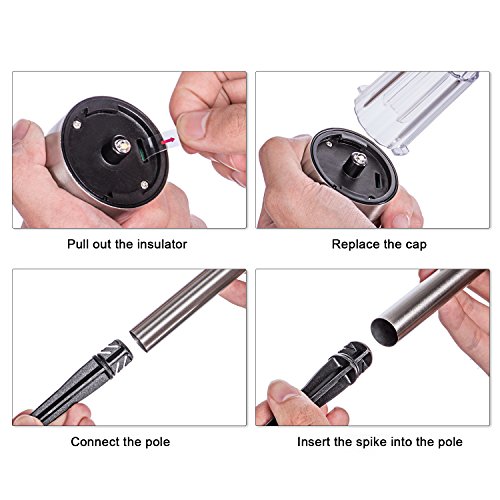 Pull out the insulator

Replace the cap

Connect the pole

Insert the spike into the pole