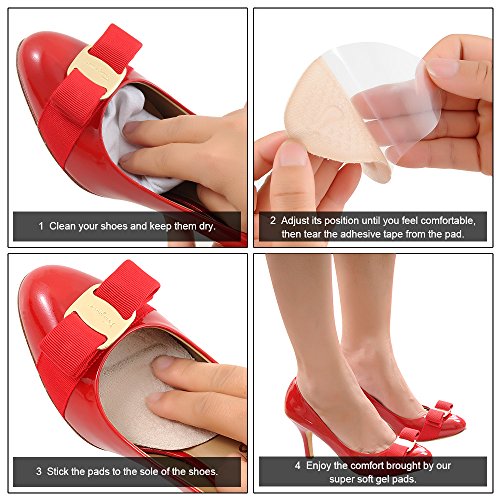 1 Clean your shoes and keep them dry.

2 Adjust its position until you feel comfortable, then tear the adhesive tape from the pad.

3 Stick the pads to the sole of the shoes.

4 Enjoy the comfort brought by our super soft gel pads.