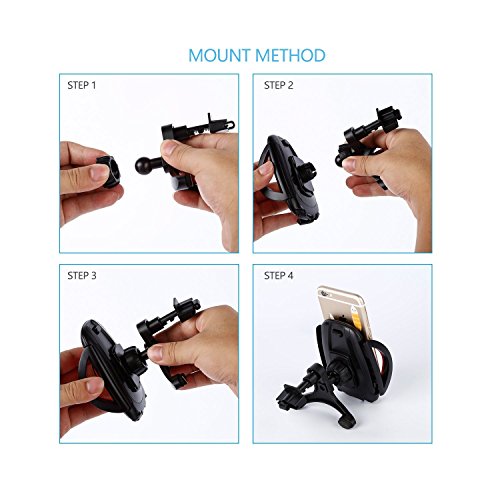 MOUNT METHOD

STEP 1

STEP 2

STEP 3

STEP 4