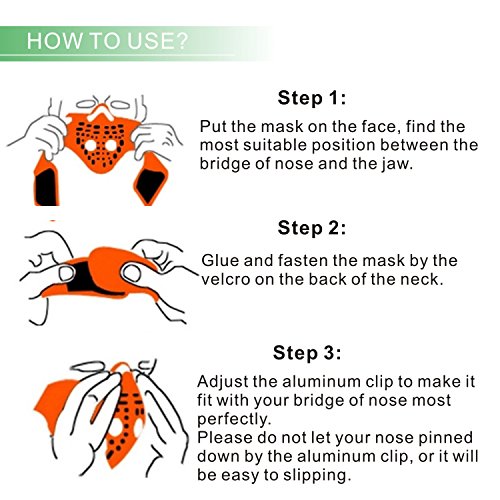 HOW TO USE?

Step 1:
Put the mask on the face, find the most suitable position between the bridge of nose and the jaw.

Step 2:
Glue and fasten the mask by the velcro on the back of the neck.

Step 3:
Adjust the aluminum clip to make it fit with your bridge of nose most perfectly.
Please do not let your nose pinned down by the aluminum clip, or it will be easy to slipping.