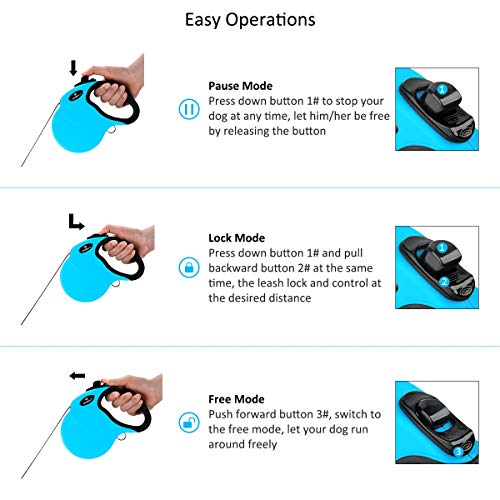 Easy Operations

Pause Mode
Press down button 1# to stop your dog at any time, let him/her be free by releasing the button

1

Lock Mode
Press down button 1# and pull backward button 2# at the same time, the leash lock and control at the desired distance

1
2

Free Mode
Push forward button 3#, switch to the free mode, let your dog run around freely

3