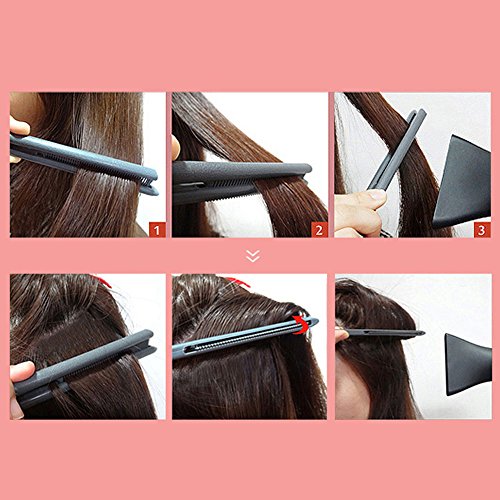 1

2

3