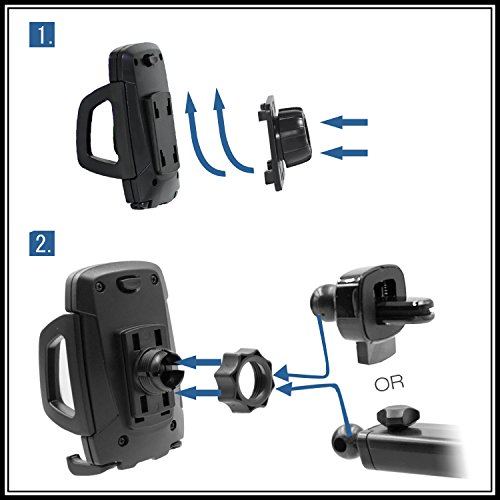 1.

2.

OR