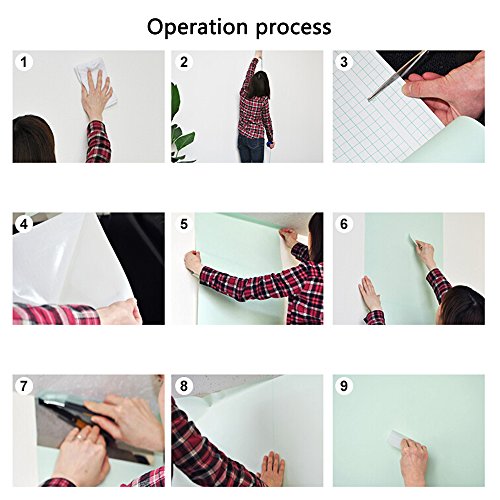 Operation process

1

2

3

4

5

6

7

8

9