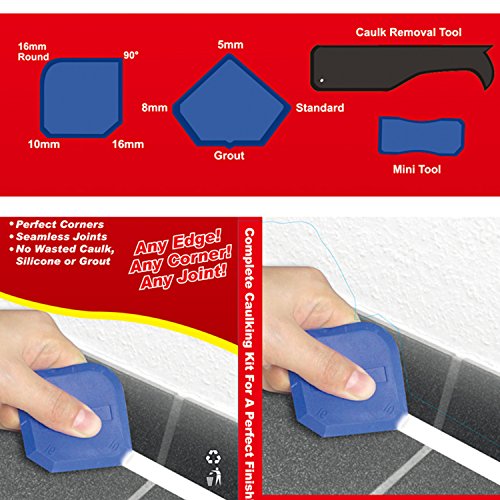 16mm Round

90°

10mm

16mm

5mm

8mm

Standard

Grout

Caulk Removal Tool

Mini Tool

• Perfect Corners
• Seamless Joints
• No Wasted Caulk, Silicone or Grout

Any Edge! Any Corner! Any Joint!

Complete Caulking Kit For A Perfect Finish