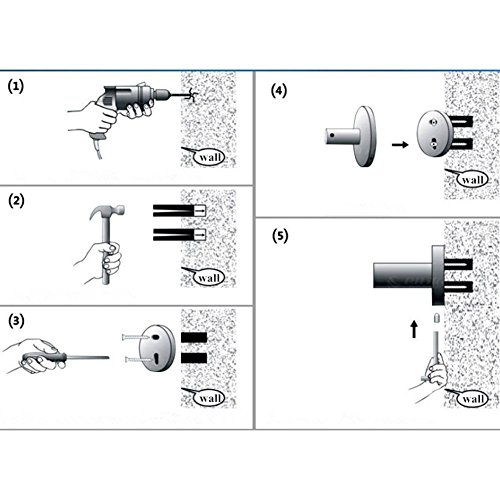 (1)
wall

(2)
wall

(3)
wall

(4)
wall

(5)
wall