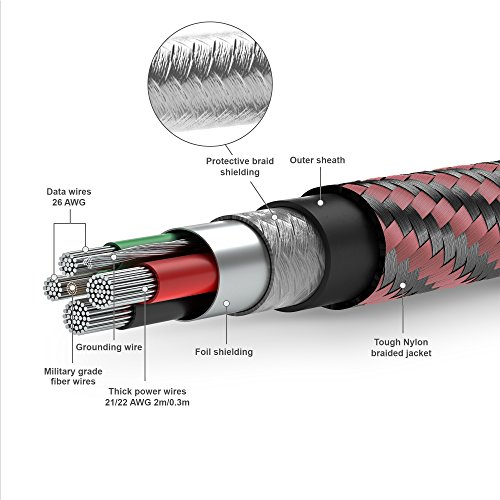 Protective braid shielding

Outer sheath

Data wires 26 AWG

Grounding wire

Foil shielding

Tough Nylon braided jacket

Military grade fiber wires

Thick power wires 21/22 AWG 2m/0.3m