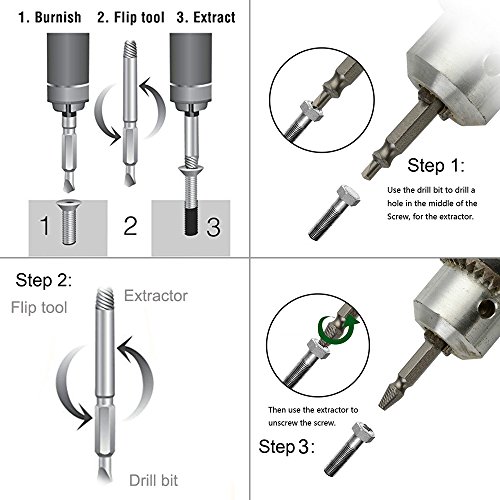 1. Burnish 2. Flip tool 3. Extract

1 2 3

Step 1:

Use the drill bit to drill a hole in the middle of the Screw, for the extractor.

Step 2:
Flip tool

Extractor

Drill bit

Then use the extractor to unscrew the screw.

Step 3: