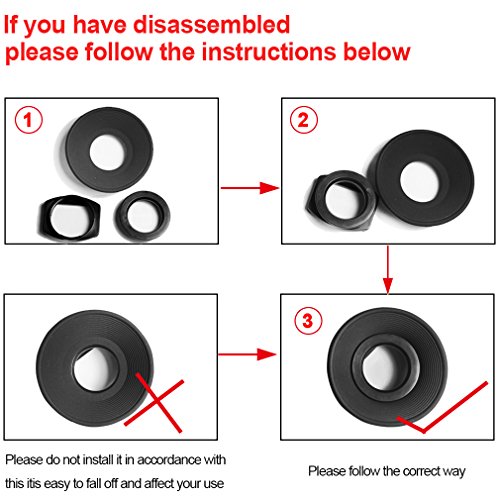 If you have disassembled
please follow the instructions below

1

2

3

Please do not install it in accordance with this itis easy to fall off and affect your use

Please follow the correct way