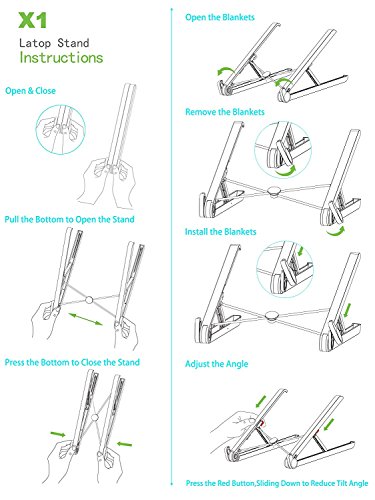 X1

Latop Stand
Instructions

Open & Close

Pull the Bottom to Open the Stand

Press the Bottom to Close the Stand

Open the Blankets

Remove the Blankets

Install the Blankets

Adjust the Angle

Press the Red Button,Sliding Down to Reduce Tilt Angle