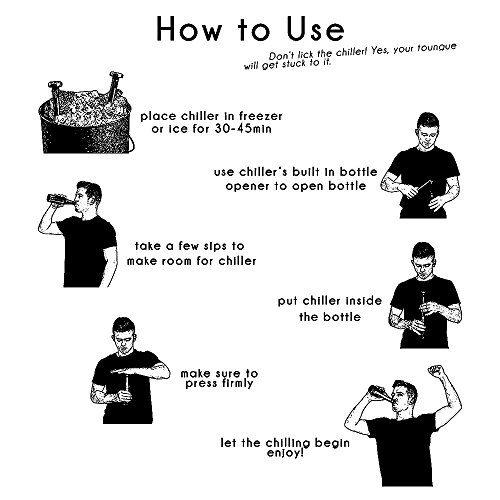 How to Use

Don't lick the chiller! Yes, your tounque will get stuck to it.

place chiller in freezer or ice for 30-45min

use chiller's built in bottle opener to open bottle

take a few sips to make room for chiller

put chiller inside the bottle

make sure to press firmly

let the chilling begin enjoy!