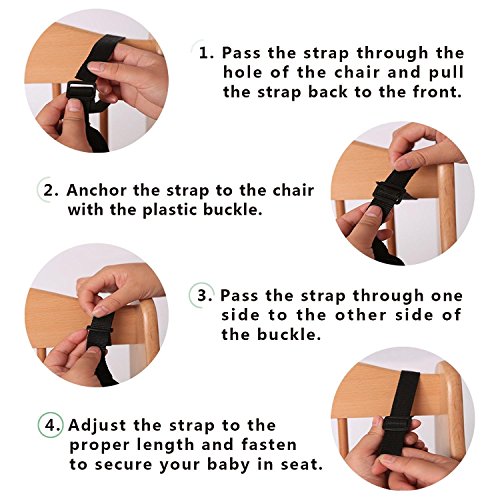 1. Pass the strap through the hole of the chair and pull the strap back to the front.

2. Anchor the strap to the chair with the plastic buckle.

3. Pass the strap through one side to the other side of the buckle.

4. Adjust the strap to the proper length and fasten to secure your baby in seat.