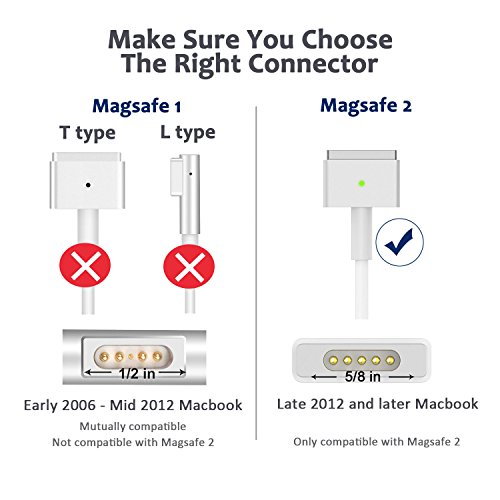 Make Sure You Choose
The Right Connector

Magsafe 1

T type

L type

1/2 in

Early 2006 - Mid 2012 Macbook

Mutually compatible
Not compatible with Magsafe 2

Magsafe 2

5/8 in

Late 2012 and later Macbook

Only compatible with Magsafe 2