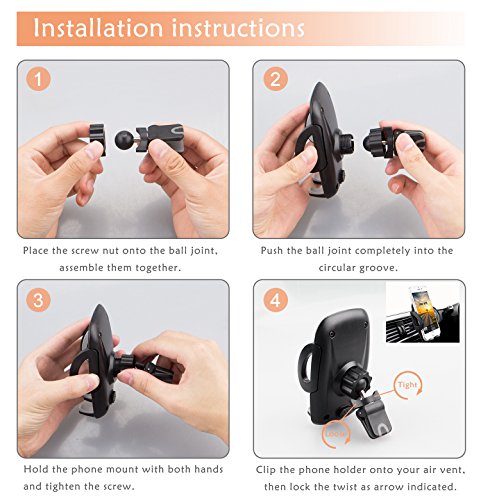 Installation instructions

1

Place the screw nut onto the ball joint, assemble them together.

2

Push the ball joint completely into the circular groove.

3

Hold the phone mount with both hands and tighten the screw.

4

Tight

Loose

Clip the phone holder onto your air vent, then lock the twist as arrow indicated.