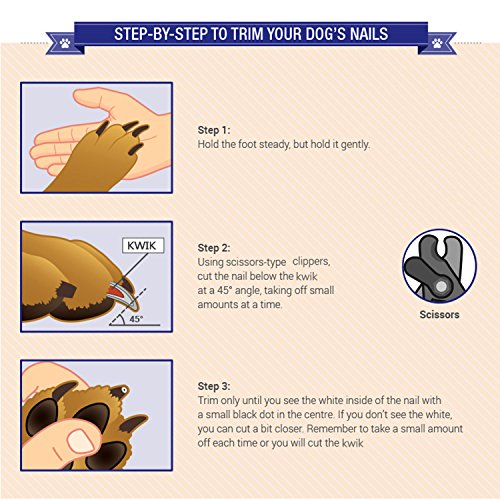 STEP-BY-STEP TO TRIM YOUR DOG'S NAILS

Step 1:
Hold the foot steady, but hold it gently.

KWIK

45°

Step 2:
Using scissors-type clippers, cut the nail below the kwik at a 45° angle, taking off small amounts at a time.

Scissors

Step 3:
Trim only until you see the white inside of the nail with a small black dot in the centre. If you don't see the white, you can cut a bit closer. Remember to take a small amount off each time or you will cut the kwik